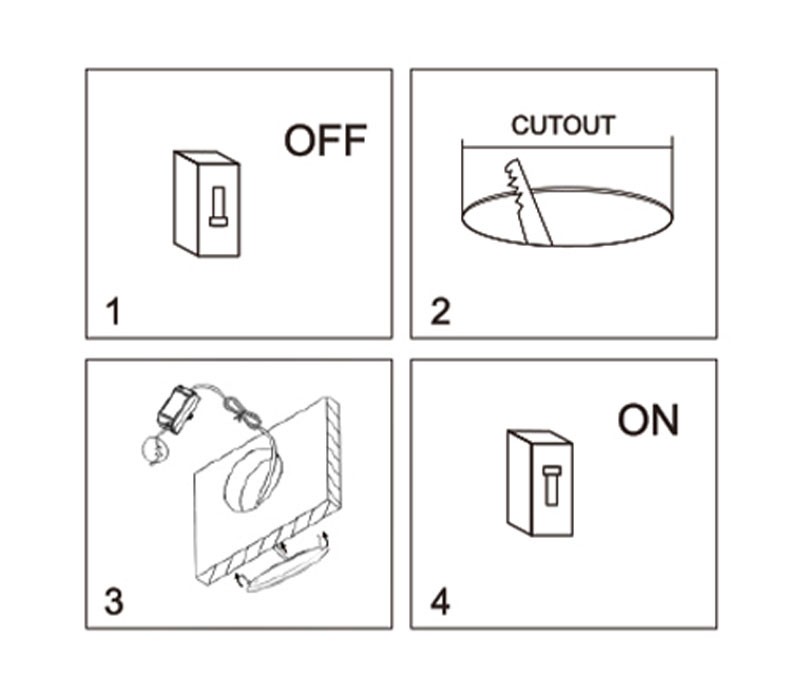 OFF

1

CUTOUT

2

3

ON

4